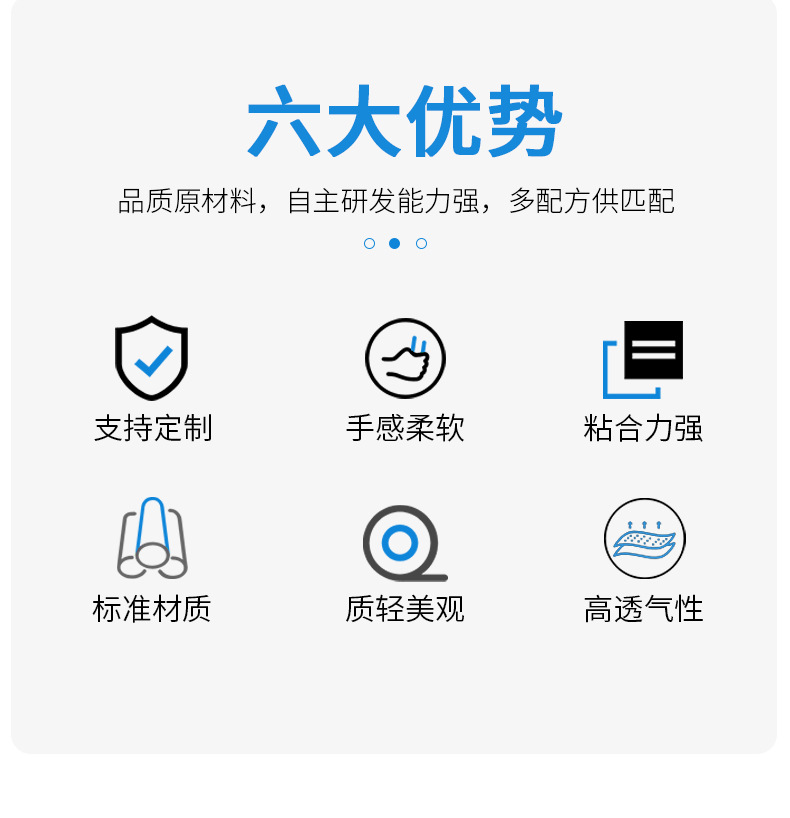 六大优势

品质原材料，自主研发能力强，多配方供匹配

支持定制

手感柔软

粘合力强

标准材质

质轻美观

高透气性